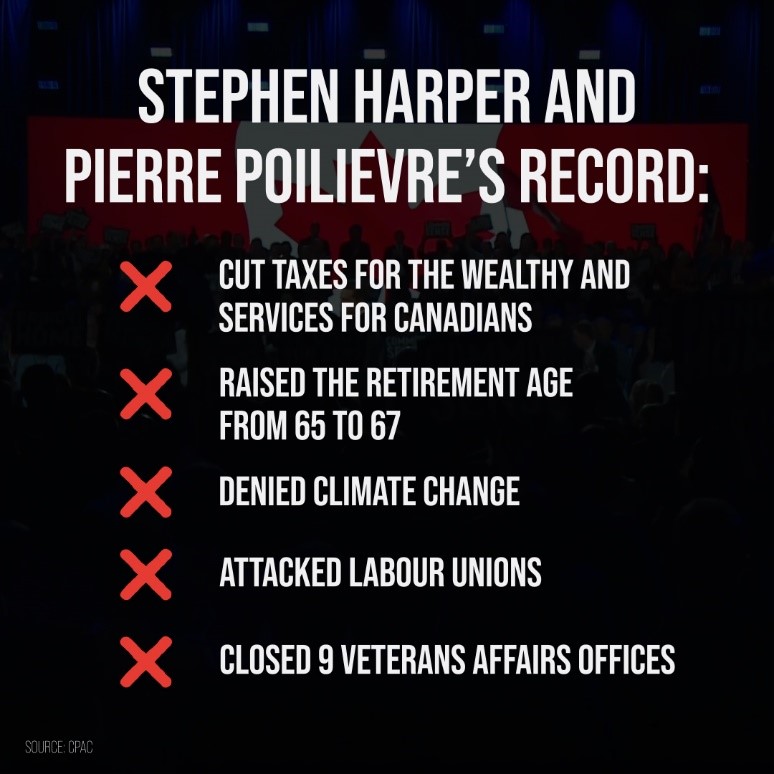 STEPHEN HARPER AND PIERRE POILIEVRE'S RECORD:

CUT TAXES FOR THE WEALTHY AND SERVICES FOR CANADIANS

RAISED THE RETIREMENT AGE FROM 65 TO 67

DENIED CLIMATE CHANGE

ATTACKED LABOUR UNIONS

CLOSED 9 VETERANS AFFAIRS OFFICES

SOURCE: CPAC